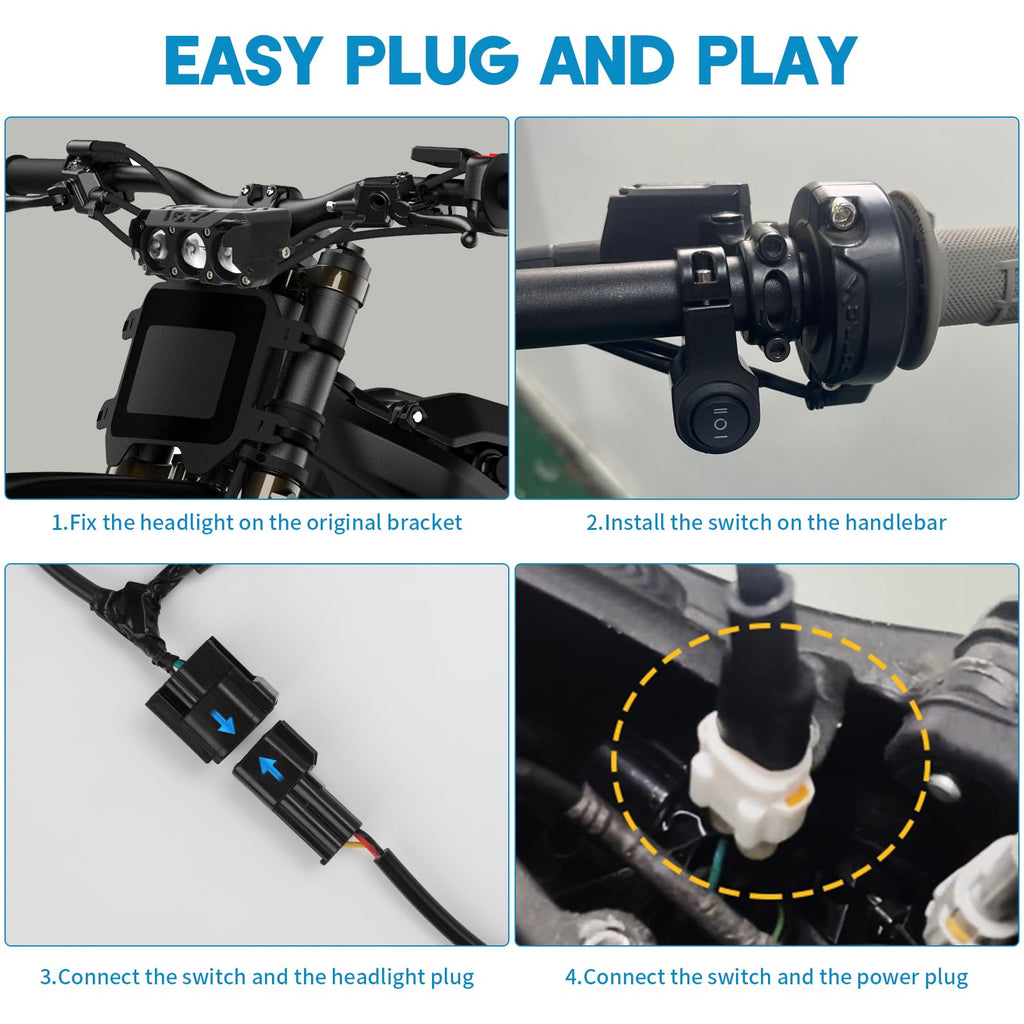 EASY PLUG AND PLAY

1.Fix the headlight on the original bracket

2.Install the switch on the handlebar

3.Connect the switch and the headlight plug

4.Connect the switch and the power plug