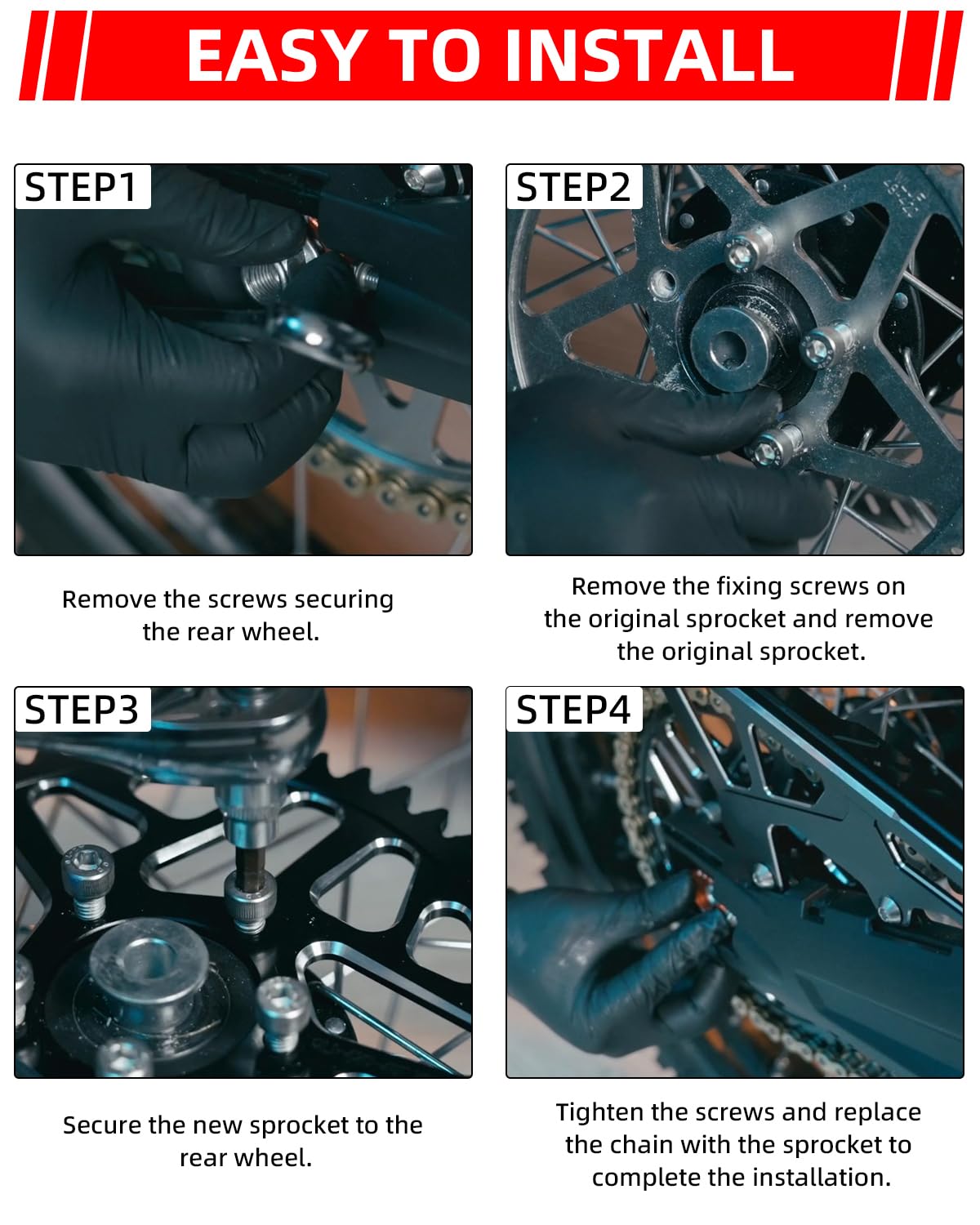 EASY TO INSTALL

STEP1

Remove the screws securing the rear wheel.

STEP2

Remove the fixing screws on the original sprocket and remove the original sprocket.

STEP3

Secure the new sprocket to the rear wheel.

STEP4

Tighten the screws and replace the chain with the sprocket to complete the installation.