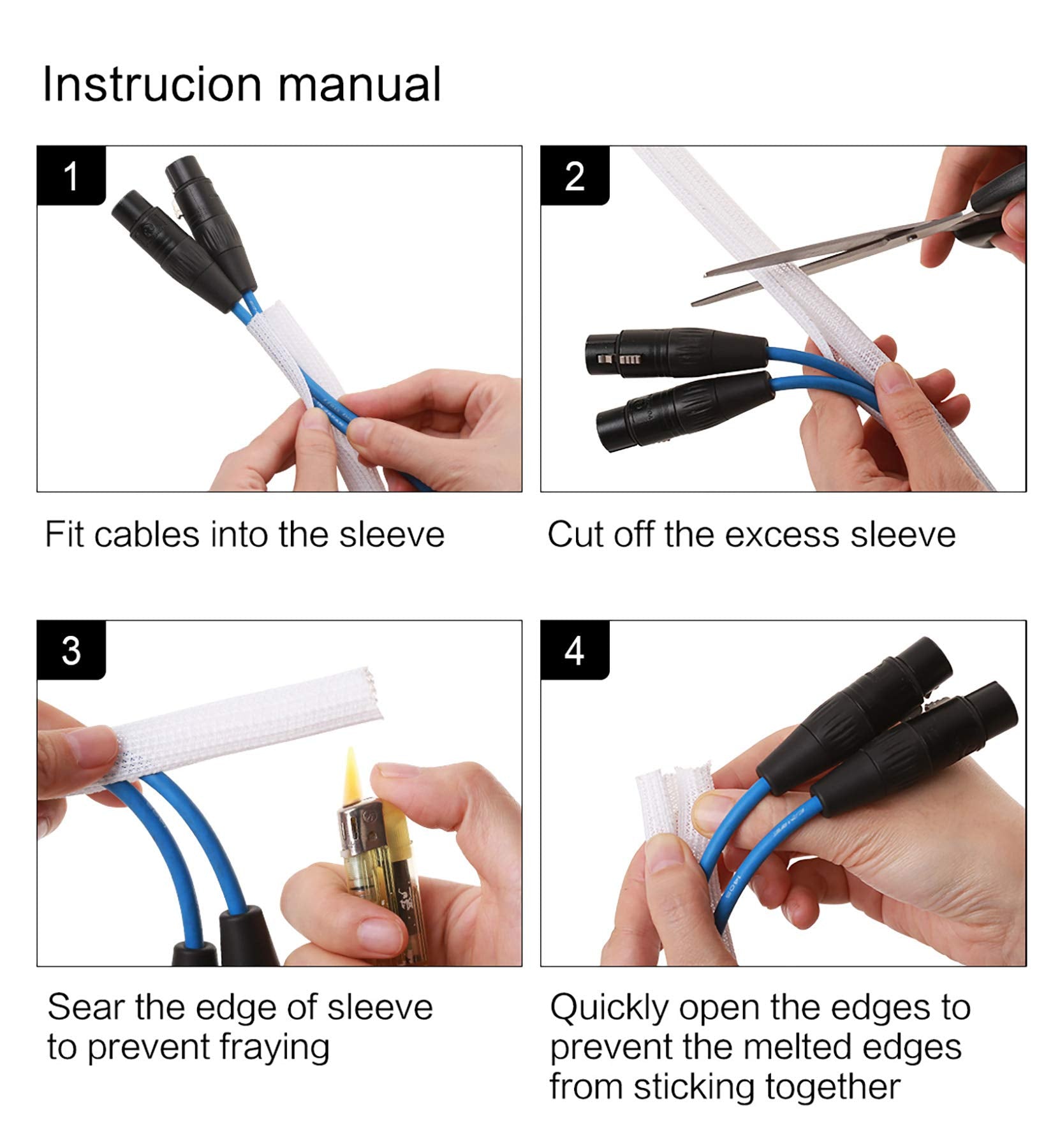 Instrucion manual

1

Fit cables into the sleeve

2

Cut off the excess sleeve

3

Sear the edge of sleeve to prevent fraying

4

Quickly open the edges to prevent the melted edges from sticking together